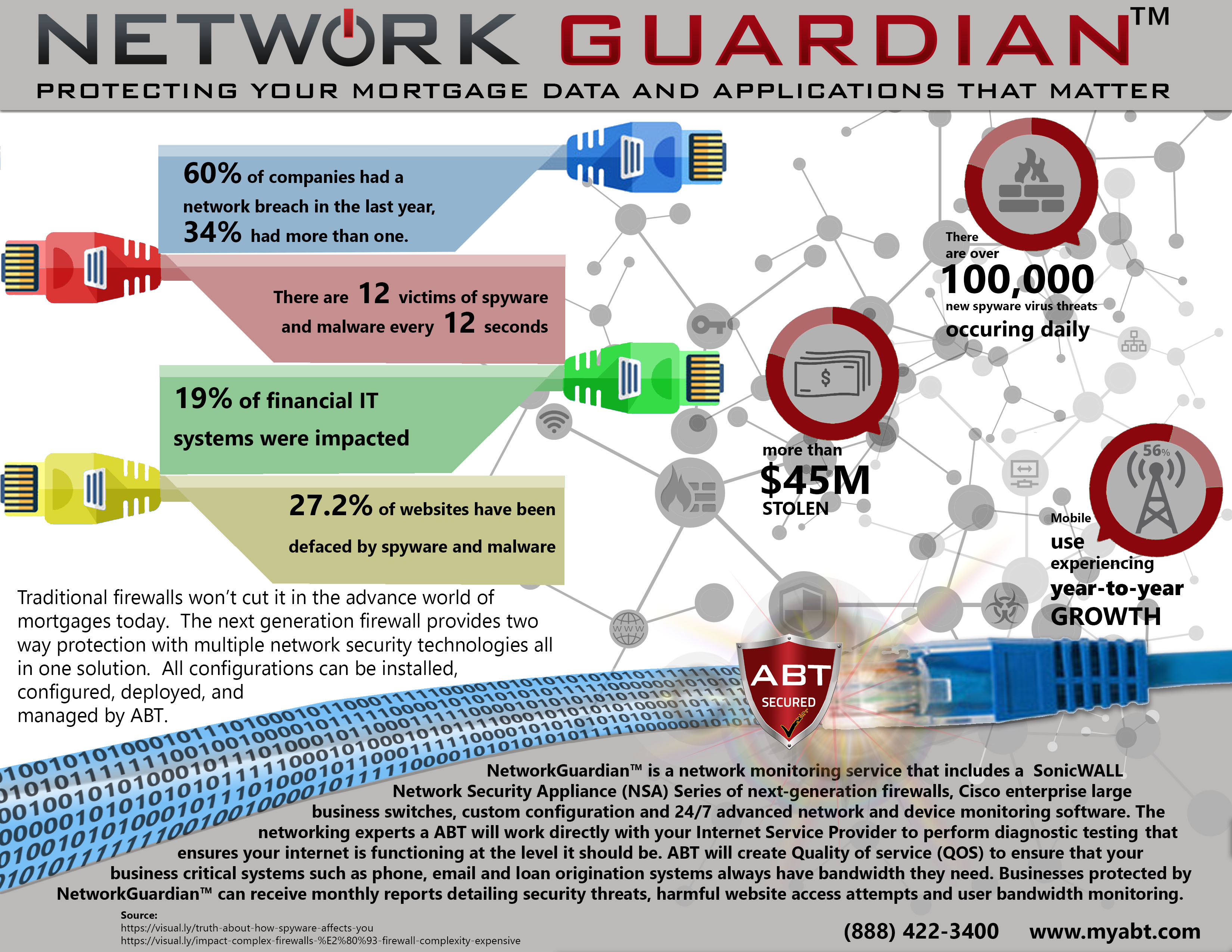 NETWORK GUARDIAN™

PROTECTING YOUR MORTGAGE DATA AND APPLICATIONS THAT MATTER

60% of companies had a network breach in the last year, 34% had more than one.

There are 12 victims of spyware and malware every 12 seconds

19% of financial IT systems were impacted

27.2% of websites have been defaced by spyware and malware

There are over 100,000 new spyware virus threats occuring daily

more than $45M STOLEN

56%

Mobile use experiencing year-to-year GROWTH

Traditional firewalls won't cut it in the advance world of mortgages today. The next generation firewall provides two way protection with multiple network security technologies all in one solution. All configurations can be installed, configured, deployed, and managed by ABT.

ABT SECURED

NetworkGuardian™ is a network monitoring service that includes a SonicWALL Network Security Appliance (NSA) Series of next-generation firewalls, Cisco enterprise large business switches, custom configuration and 24/7 advanced network and device monitoring software. The networking experts a ABT will work directly with your Internet Service Provider to perform diagnostic testing that ensures your internet is functioning at the level it should be. ABT will create Quality of service (QOS) to ensure that your business critical systems such as phone, email and loan origination systems always have bandwidth they need. Businesses protected by NetworkGuardian™ can receive monthly reports detailing security threats, harmful website access attempts and user bandwidth monitoring.

Source:
https://visual.ly/truth-about-how-spyware-affects-you
https://visual.ly/impact-complex-firewalls-%E2%80%93-firewall-complexity-expensive

(888) 422-3400 www.myabt.com