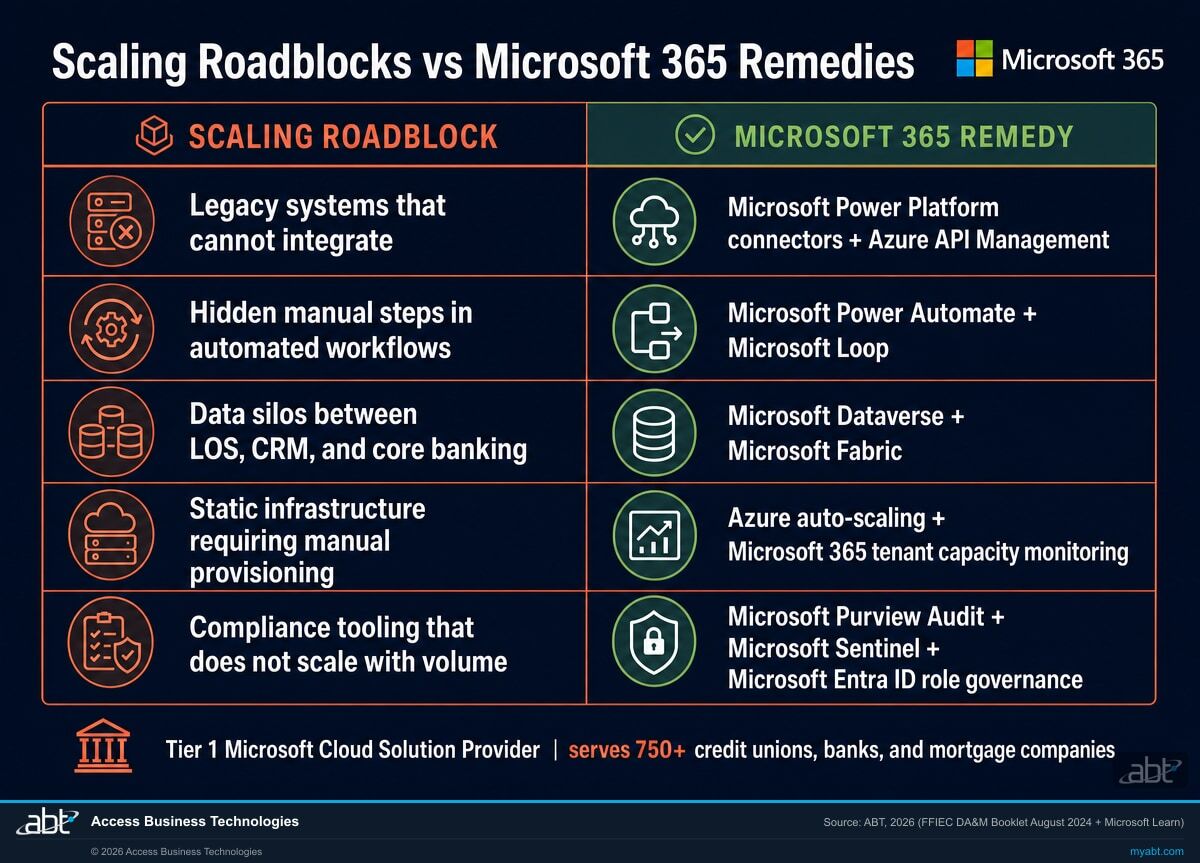 Scaling Roadblocks vs Microsoft 365 Remedies

Microsoft 365

| SCALING ROADBLOCK | MICROSOFT 365 REMEDY |
|---|---|
| Legacy systems that cannot integrate | Microsoft Power Platform connectors + Azure API Management |
| Hidden manual steps in automated workflows | Microsoft Power Automate + Microsoft Loop |
| Data silos between LOS, CRM, and core banking | Microsoft Dataverse + Microsoft Fabric |
| Static infrastructure requiring manual provisioning | Azure auto-scaling + Microsoft 365 tenant capacity monitoring |
| Compliance tooling that does not scale with volume | Microsoft Purview Audit + Microsoft Sentinel + Microsoft Entra ID role governance |

Tier 1 Microsoft Cloud Solution Provider | serves 750+ credit unions, banks, and mortgage companies

abt

abt Access Business Technologies

Source: ABT, 2026 (FFIEC DA&M Booklet August 2024 + Microsoft Learn)

© 2026 Access Business Technologies

myabt.com