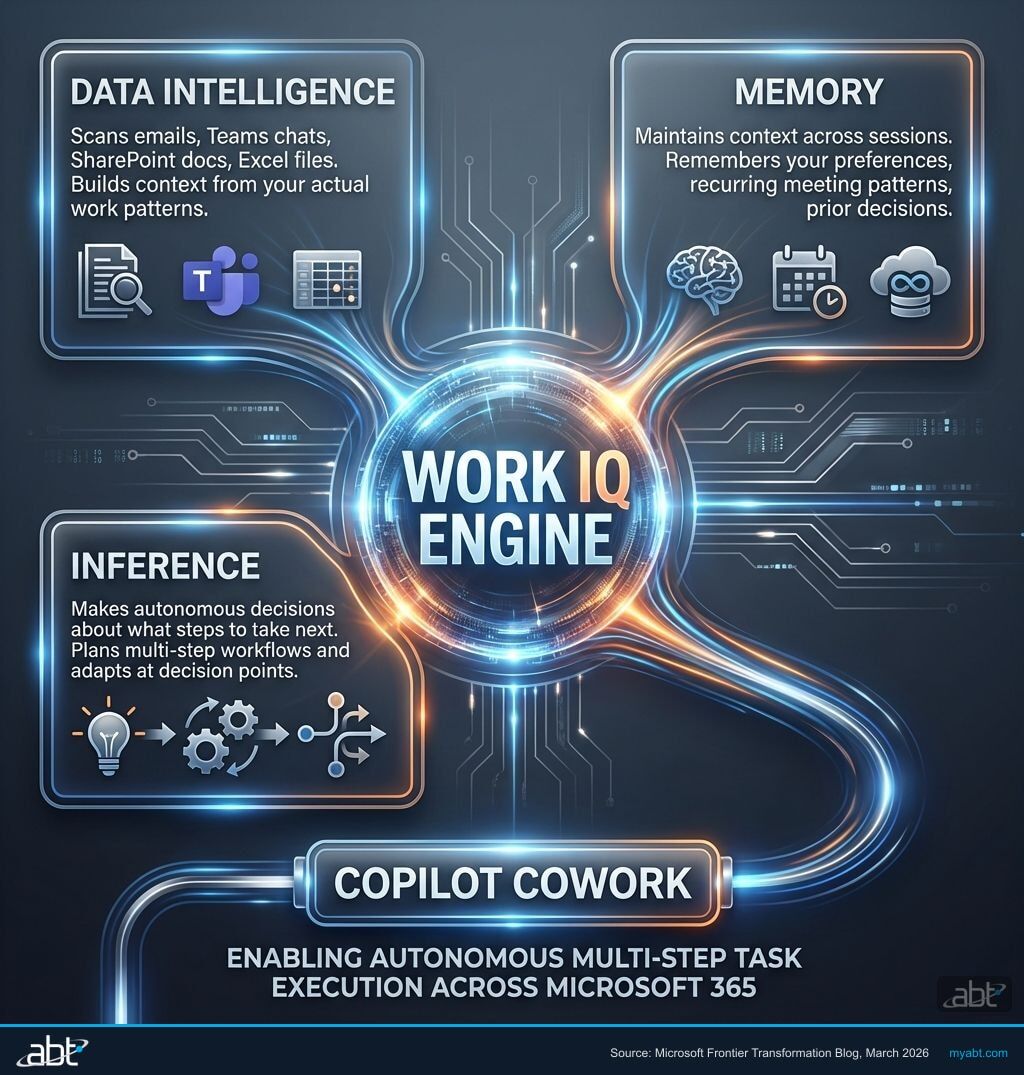 DATA INTELLIGENCE

Scans emails, Teams chats, SharePoint docs, Excel files. Builds context from your actual work patterns.

T

MEMORY

Maintains context across sessions. Remembers your preferences, recurring meeting patterns, prior decisions.

WORK IQ ENGINE

INFERENCE

Makes autonomous decisions about what steps to take next. Plans multi-step workflows and adapts at decision points.

COPILOT COWORK

ENABLING AUTONOMOUS MULTI-STEP TASK EXECUTION ACROSS MICROSOFT 365

abt

abt

Source: Microsoft Frontier Transformation Blog, March 2026 myabt.com