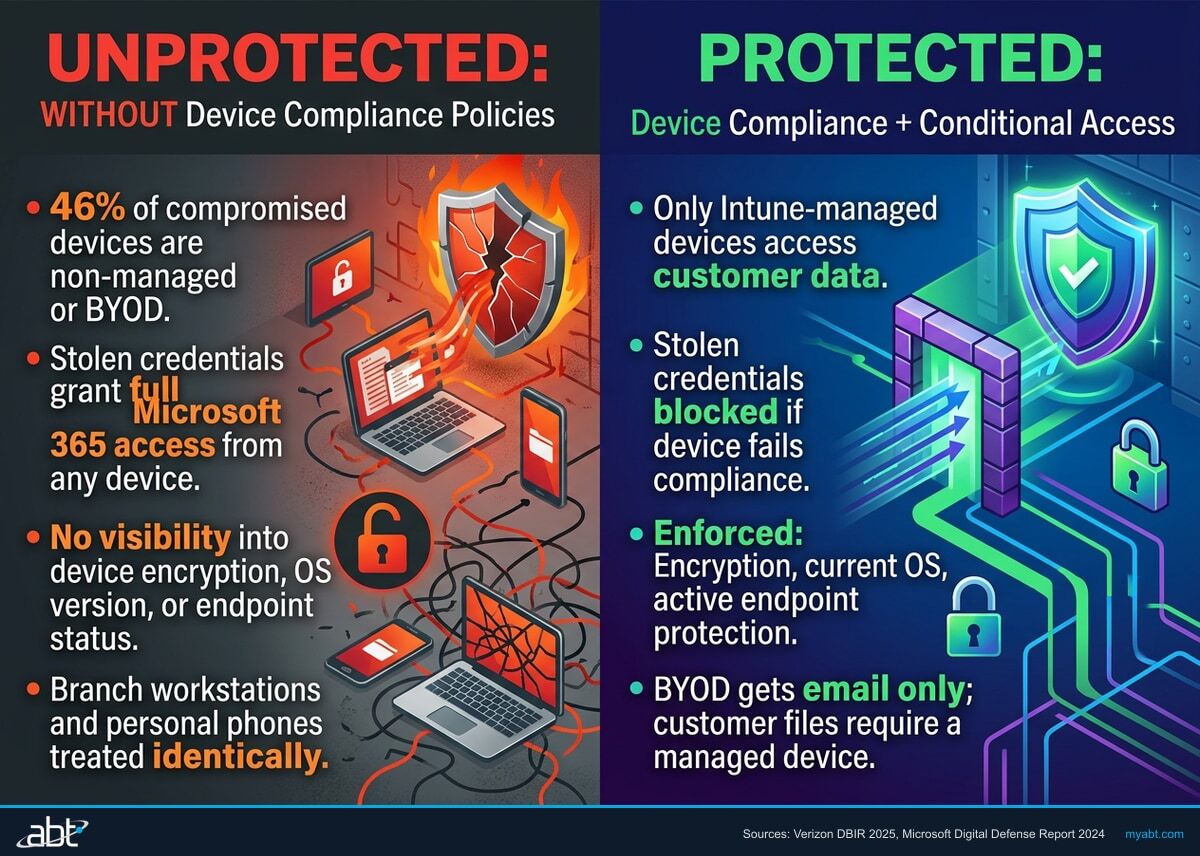 UNPROTECTED:
WITHOUT Device Compliance Policies

• 46% of compromised devices are non-managed or BYOD.

• Stolen credentials grant full Microsoft 365 access from any device.

• No visibility into device encryption, OS version, or endpoint status.

• Branch workstations and personal phones treated identically.

PROTECTED:
Device Compliance + Conditional Access

• Only Intune-managed devices access customer data.

• Stolen credentials blocked if device fails compliance.

• Enforced: Encryption, current OS, active endpoint protection.

• BYOD gets email only; customer files require a managed device.

abt

Sources: Verizon DBIR 2025, Microsoft Digital Defense Report 2024 myabt.com