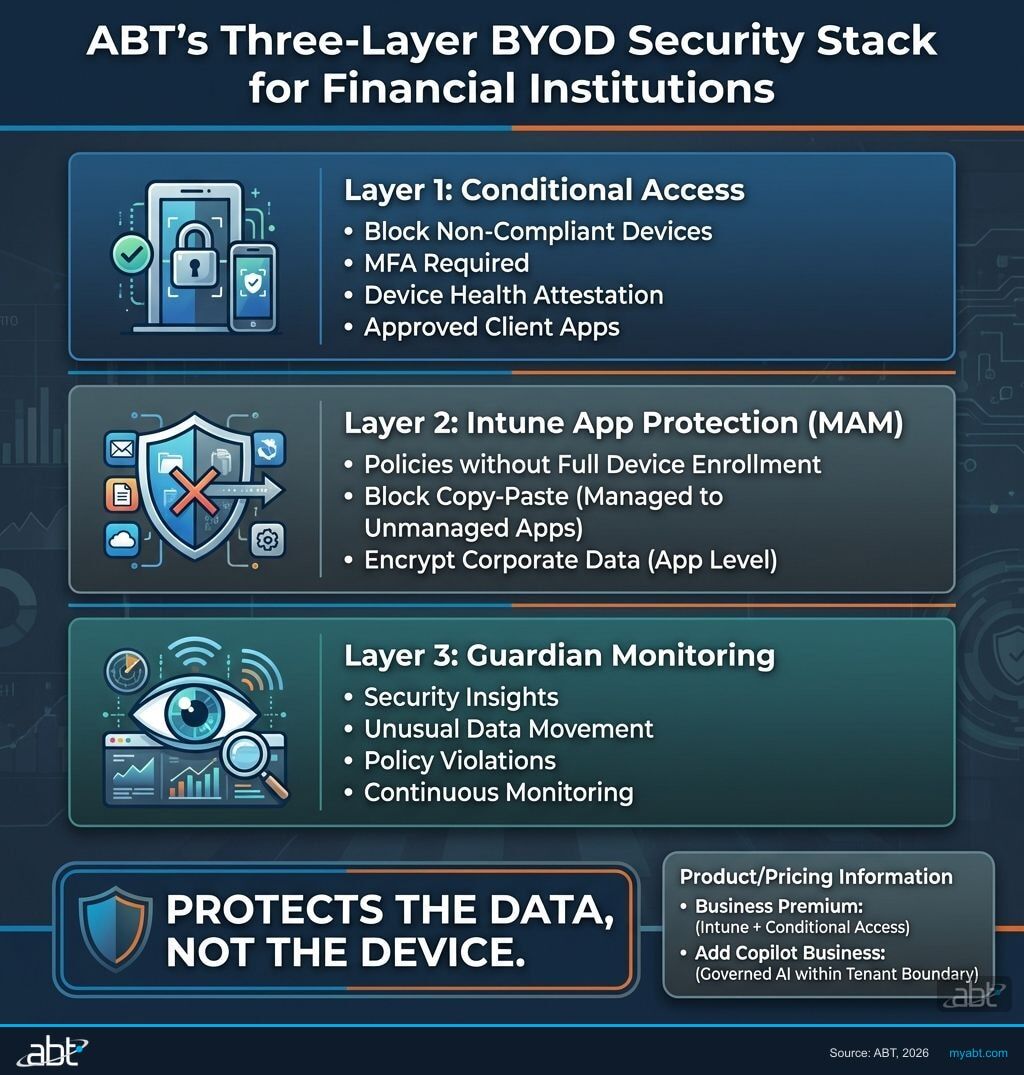 ABT's Three-Layer BYOD Security Stack for Financial Institutions

Layer 1: Conditional Access
• Block Non-Compliant Devices
• MFA Required
• Device Health Attestation
• Approved Client Apps

Layer 2: Intune App Protection (MAM)
• Policies without Full Device Enrollment
• Block Copy-Paste (Managed to Unmanaged Apps)
• Encrypt Corporate Data (App Level)

Layer 3: Guardian Monitoring
• Security Insights
• Unusual Data Movement
• Policy Violations
• Continuous Monitoring

PROTECTS THE DATA, NOT THE DEVICE.

Product/Pricing Information
• Business Premium: (Intune + Conditional Access)
• Add Copilot Business: (Governed AI within Tenant Boundary)

abt

abt

Source: ABT, 2026 myabt.com