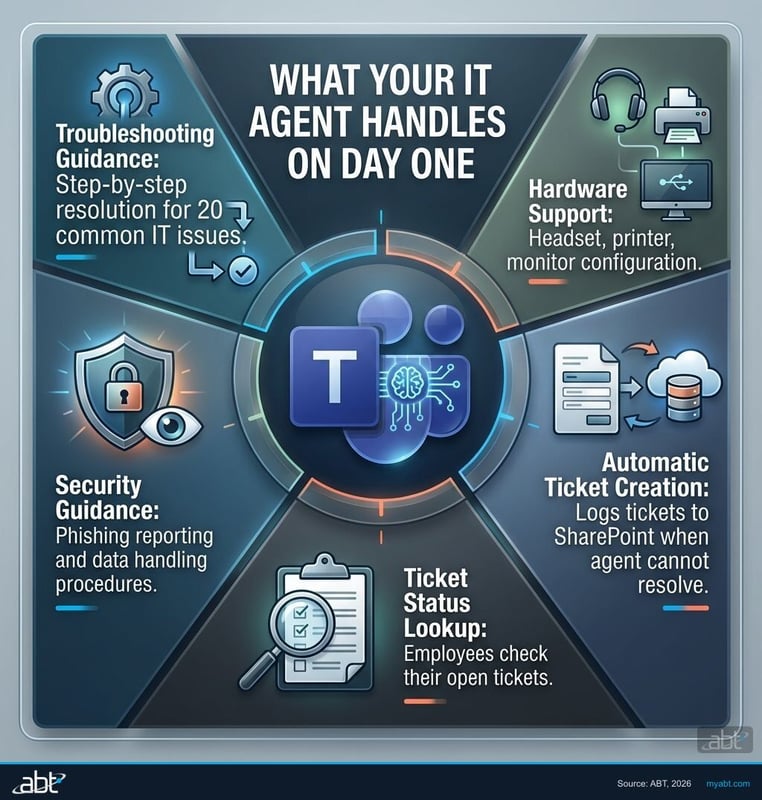 WHAT YOUR IT AGENT HANDLES ON DAY ONE

Troubleshooting Guidance: Step-by-step resolution for 20 common IT issues.

Hardware Support: Headset, printer, monitor configuration.

T

Security Guidance: Phishing reporting and data handling procedures.

Automatic Ticket Creation: Logs tickets to SharePoint when agent cannot resolve.

Ticket Status Lookup: Employees check their open tickets.

abt

abt

Source: ABT, 2026 myabt.com